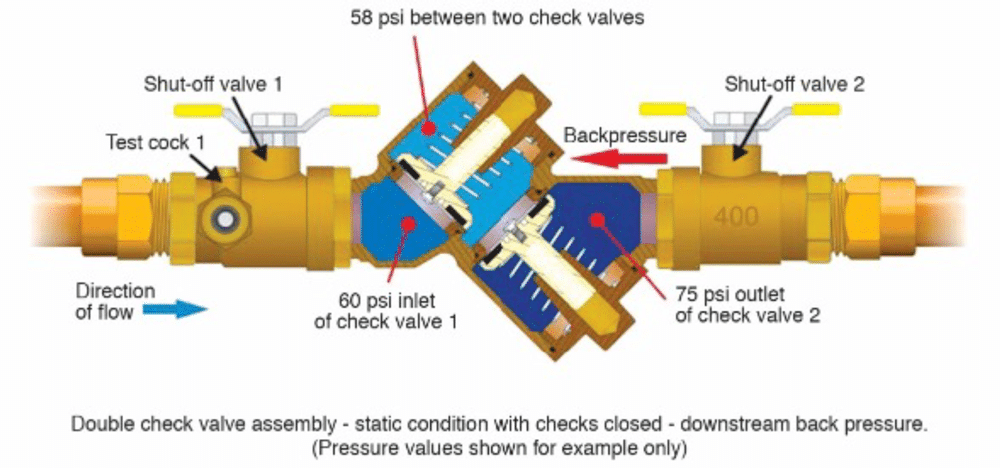 58 psi between two check valves

Shut-off valve 1

Shut-off valve 2

Test cock 1

Backpressure

400

Direction of flow

60 psi inlet of check valve 1

75 psi outlet of check valve 2

Double check valve assembly - static condition with checks closed - downstream back pressure. (Pressure values shown for example only)